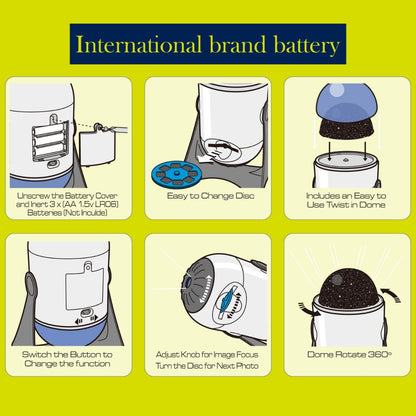 International brand battery

Unscrew the Battery Cover and Inert 3 x (AA 1.5v LR06) Batteries (Not Inculde)

Easy to Change Disc

Includes an Easy to Use Twist in Dome

Switch the Button to Change the function

Adjust Knob for Image Focus
Turn the Disc for Next Photo

Dome Rotate 360°